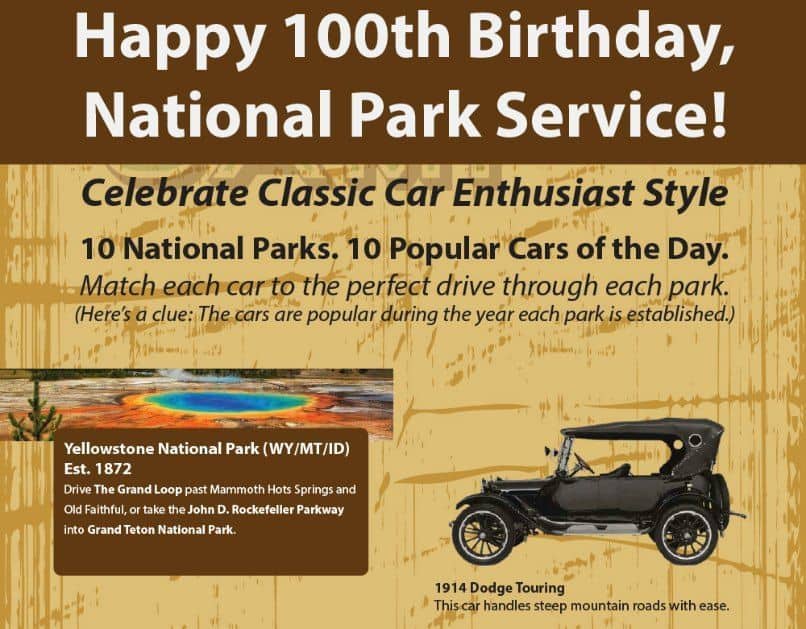 Happy 100th Birthday, National Park Service!

Celebrate Classic Car Enthusiast Style

10 National Parks. 10 Popular Cars of the Day.

Match each car to the perfect drive through each park.

(Here's a clue: The cars are popular during the year each park is established.)

Yellowstone National Park (WY/MT/ID)
Est. 1872
Drive The Grand Loop past Mammoth Hots Springs and Old Faithful, or take the John D. Rockefeller Parkway into Grand Teton National Park.

1914 Dodge Touring
This car handles steep mountain roads with ease.