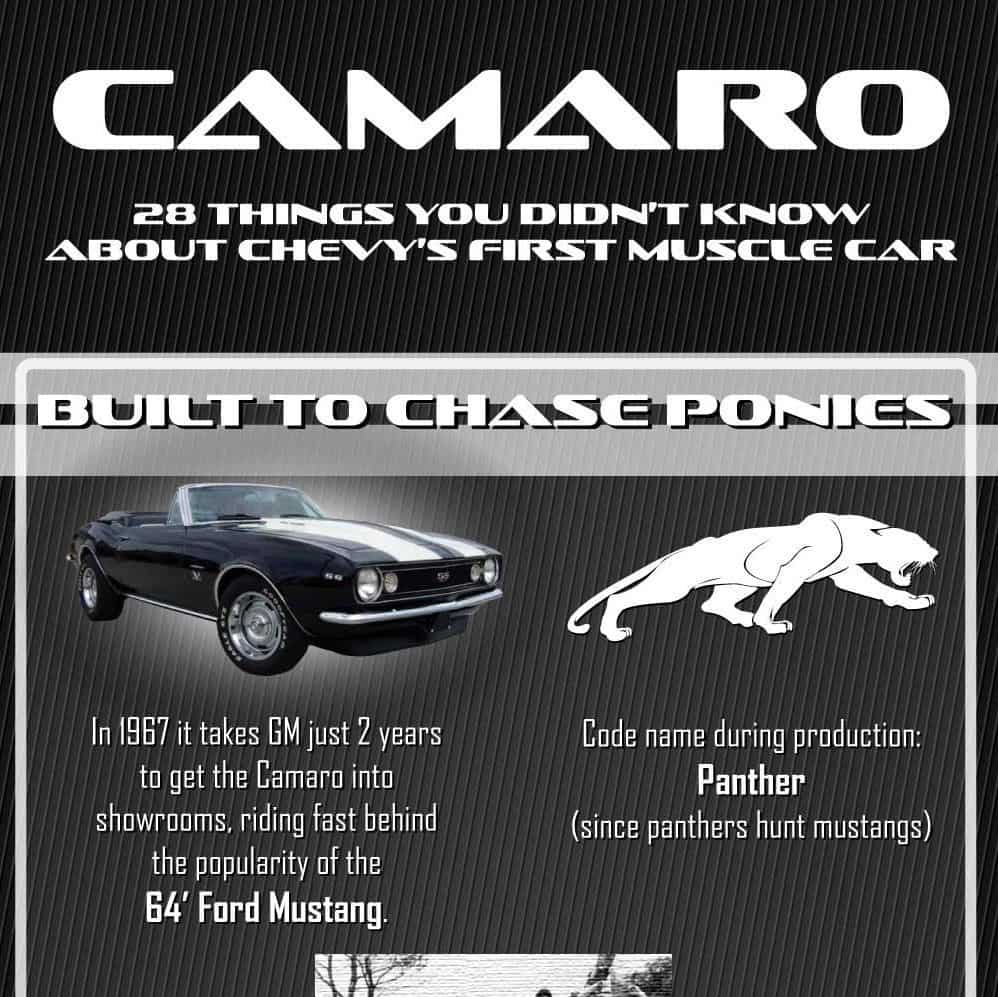 CAMARO

28 THINGS YOU DIDN'T KNOW ABOUT CHEVY'S FIRST MUSCLE CAR

BUILT TO CHASE PONIES

In 1967 it takes GM just 2 years to get the Camaro into showrooms, riding fast behind the popularity of the 64' Ford Mustang.

Code name during production: Panther (since panthers hunt mustangs)