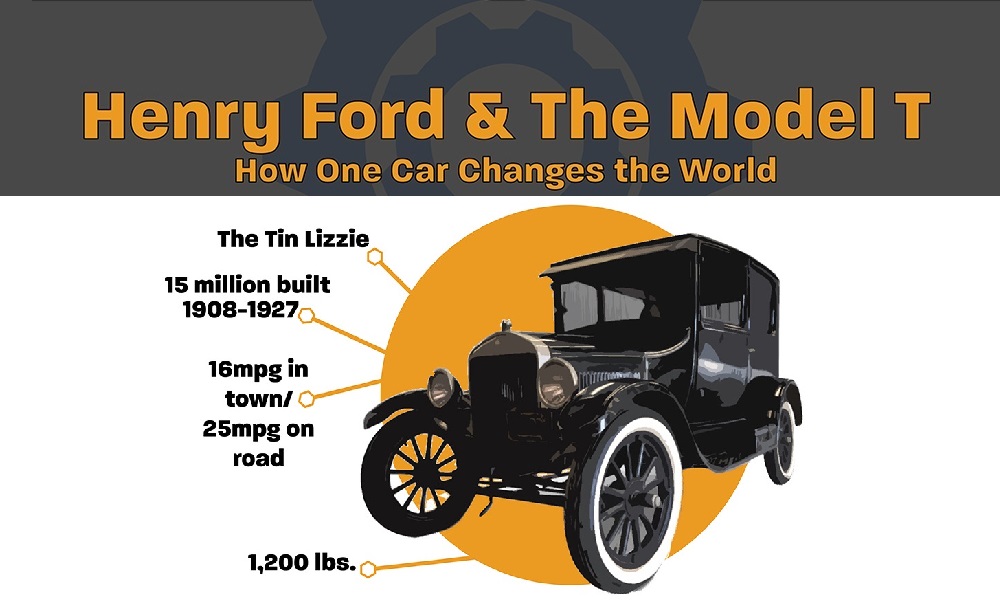 Henry Ford & The Model T
How One Car Changes the World

The Tin Lizzie

15 million built 1908-1927

16mpg in town/ 25mpg on road

1,200 lbs.