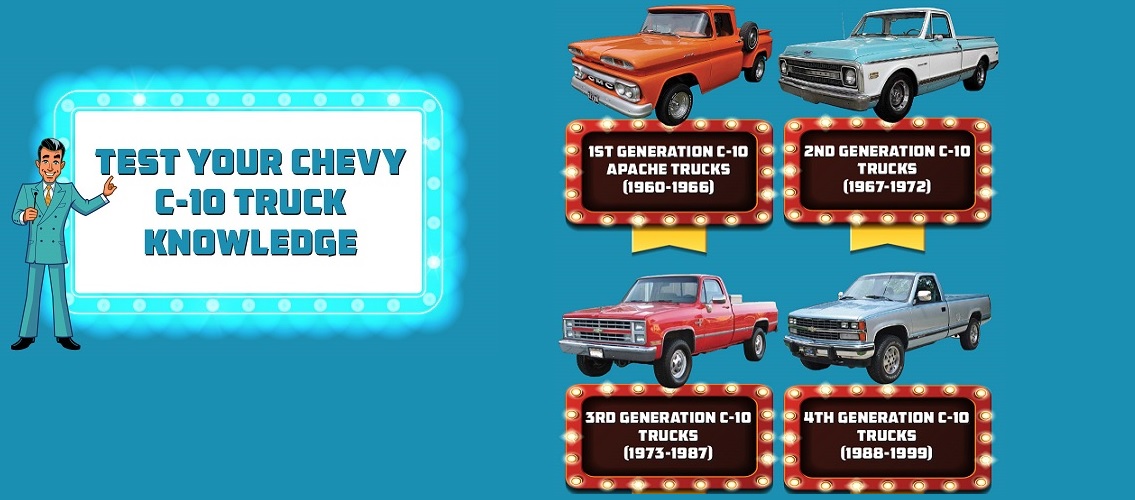 TEST YOUR CHEVY C-10 TRUCK KNOWLEDGE

1ST GENERATION C-10 APACHE TRUCKS (1960-1966)

2ND GENERATION C-10 TRUCKS (1967-1972)

3RD GENERATION C-10 TRUCKS (1973-1987)

4TH GENERATION C-10 TRUCKS (1988-1999)